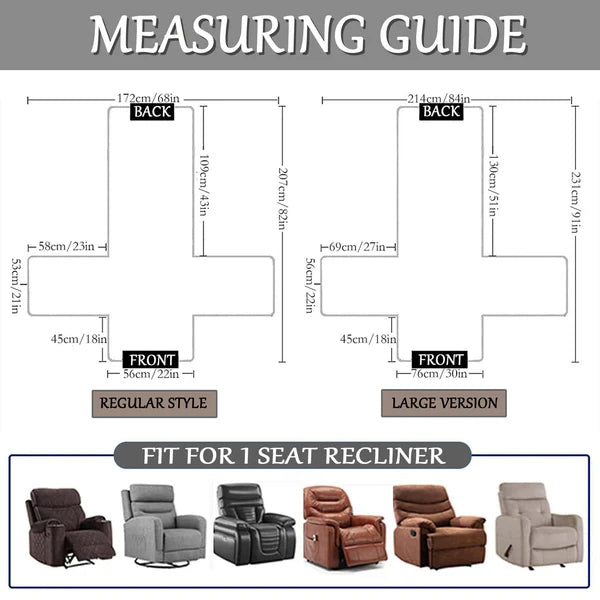 MEASURING GUIDE

172cm/68in
BACK
109cm/43in
207cm/82in
58cm/23in
53cm/21in
45cm/18in
FRONT
56cm/22in
REGULAR STYLE

214cm/84in
BACK
130cm/51in
231cm/91in
69cm/27in
56cm/22in
45cm/18in
FRONT
76cm/30in
LARGE VERSION

FIT FOR 1 SEAT RECLINER