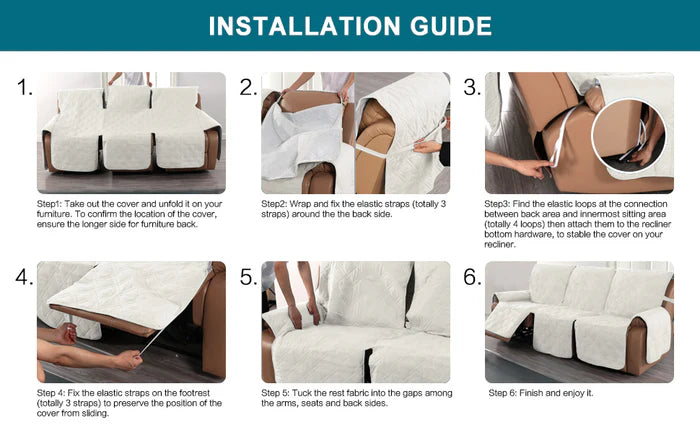 INSTALLATION GUIDE

1.

Step1: Take out the cover and unfold it on your furniture. To confirm the location of the cover, ensure the longer side for furniture back.

2.

Step2: Wrap and fix the elastic straps (totally 3 straps) around the the back side.

3.

Step3: Find the elastic loops at the connection between back area and innermost sitting area (totally 4 loops) then attach them to the recliner bottom hardware, to stable the cover on your recliner.

4.

Step 4: Fix the elastic straps on the footrest (totally 3 straps) to preserve the position of the cover from sliding.

5.

Step 5: Tuck the rest fabric into the gaps among the arms, seats and back sides.

6.

Step 6: Finish and enjoy it.