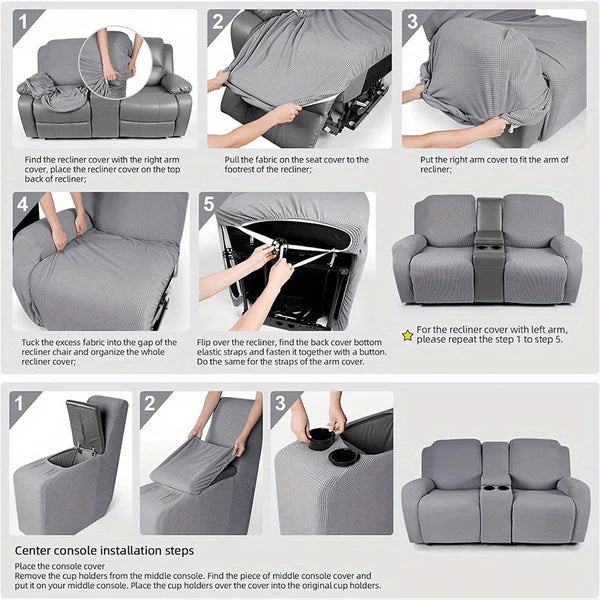 1

Find the recliner cover with the right arm cover, place the recliner cover on the top back of recliner;

2

Pull the fabric on the seat cover to the footrest of the recliner;

3

Put the right arm cover to fit the arm of recliner;

4

Tuck the excess fabric into the gap of the recliner chair and organize the whole recliner cover;

5

Flip over the recliner, find the back cover bottom elastic straps and fasten it together with a button. Do the same for the straps of the arm cover.

For the recliner cover with left arm, please repeat the step 1 to step 5.

1

2

3

Center console installation steps

Place the console cover
Remove the cup holders from the middle console. Find the piece of middle console cover and put it on your middle console. Place the cup holders over the cover into the original cup holders.